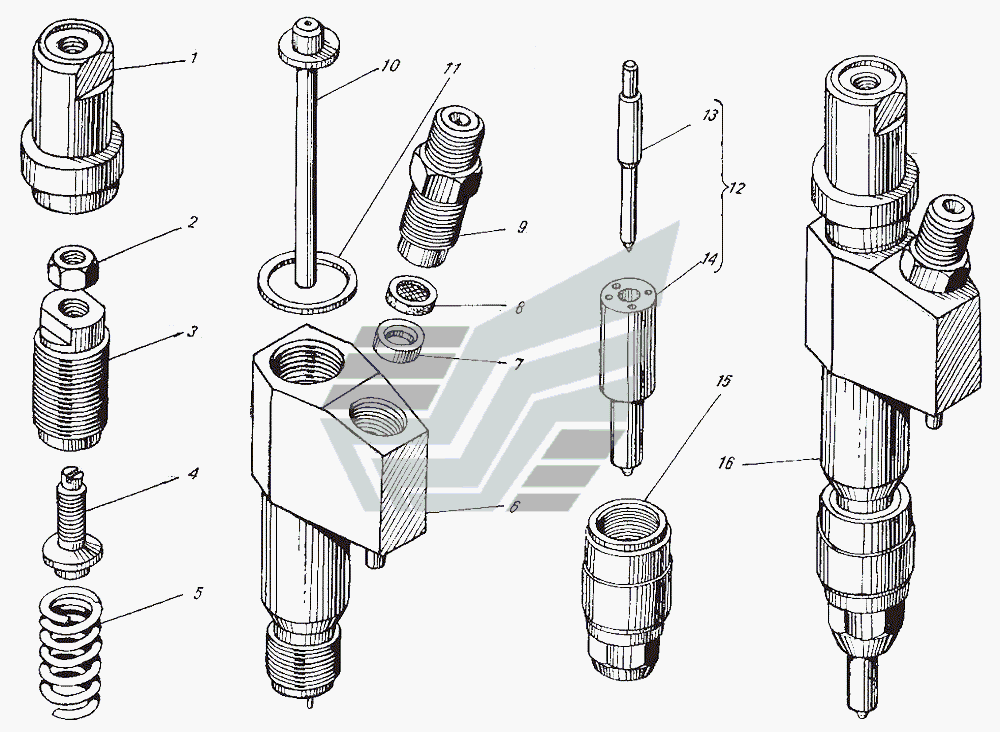 1
2
3
4
5
10
11
9
8
7
6
13
12
14
15
16