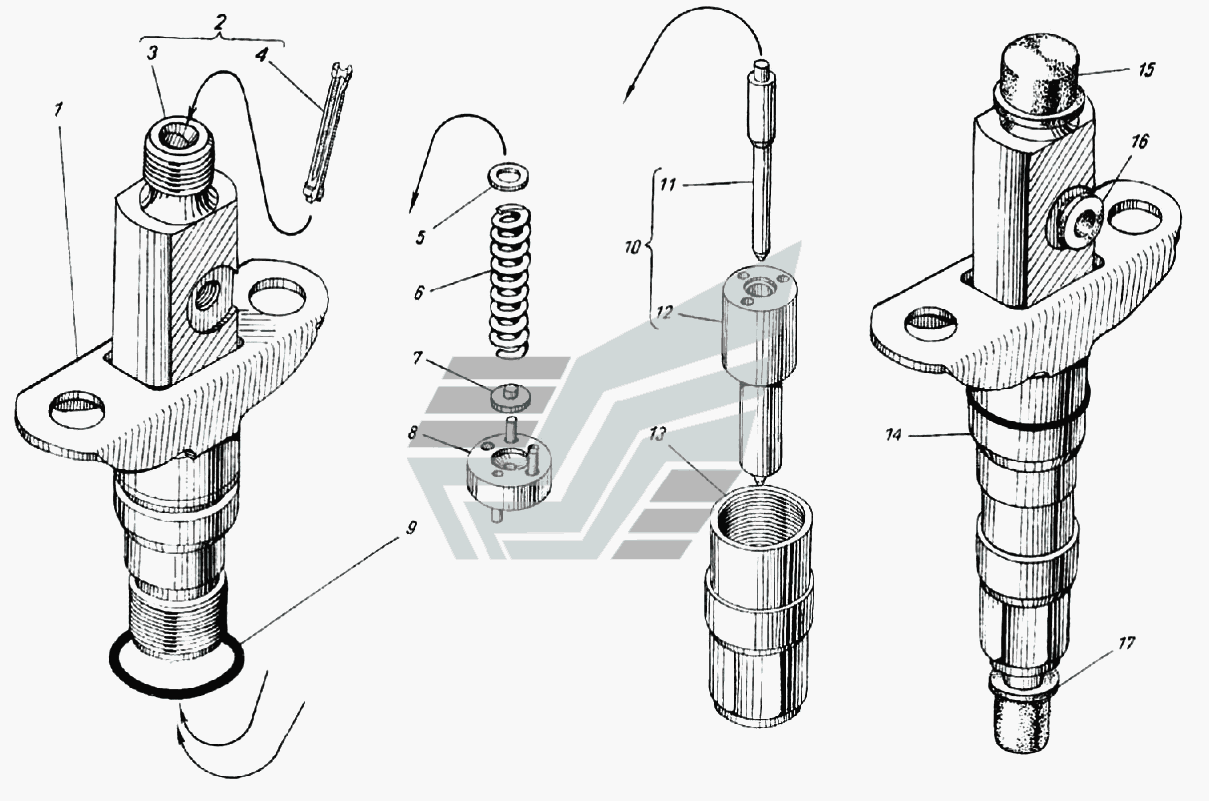 2
3
4
1
5
6
7
8
9
11
10
12
13
15
16
14
17