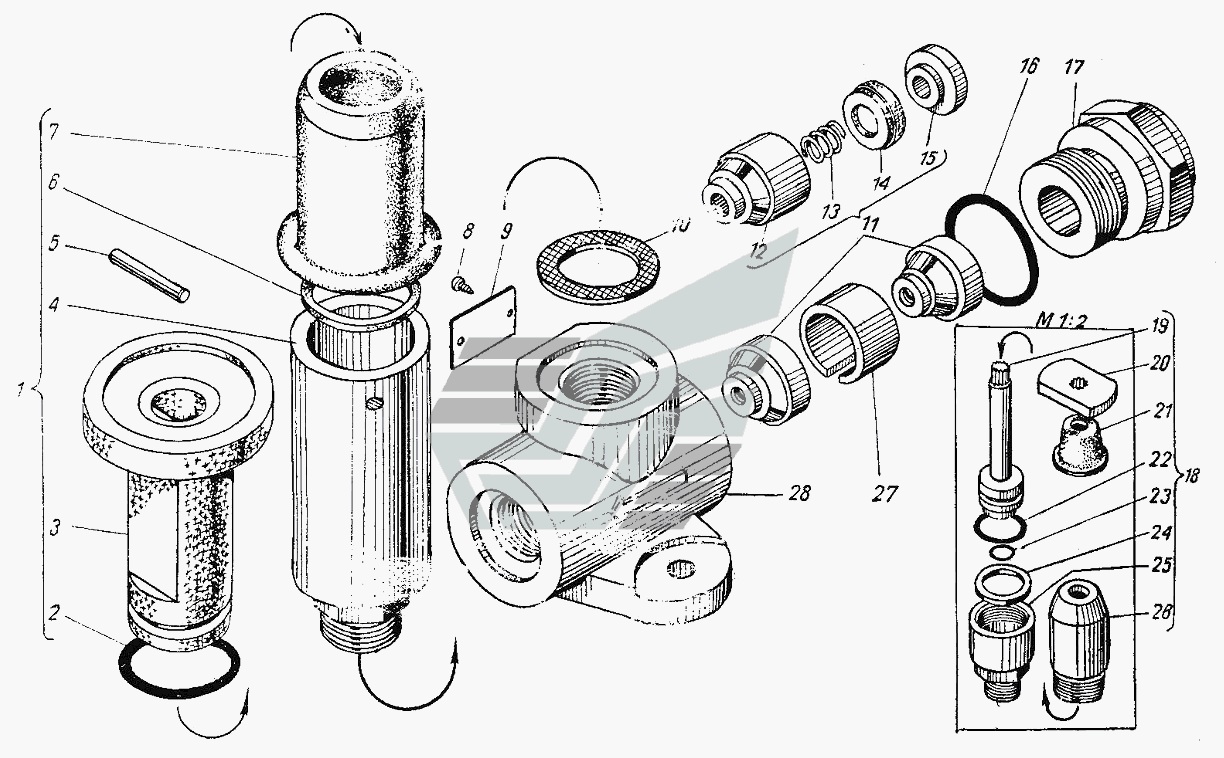 7
6
5
4
1
3
2
8
9
10
12
13
14
15
16
17
11
27
28
M 1:2
19
20
21
22
23
24
25
26
18