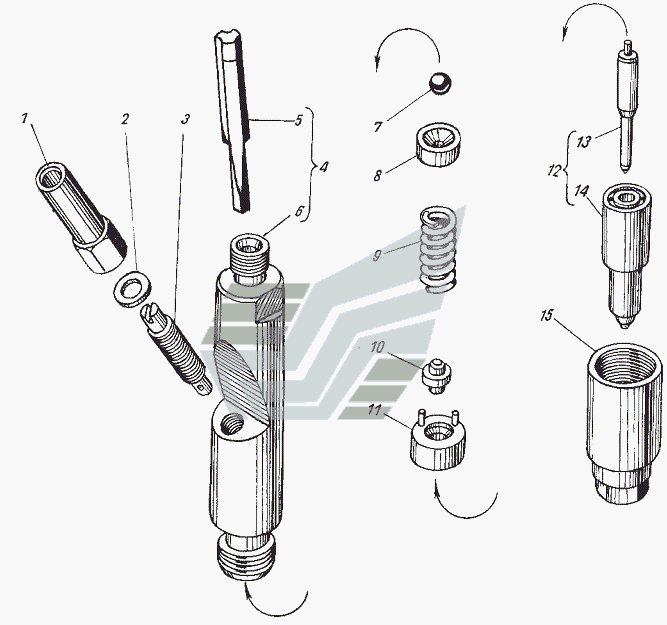 1
2
3
5
4
6
7
8
9
10
11
13
12
14
15