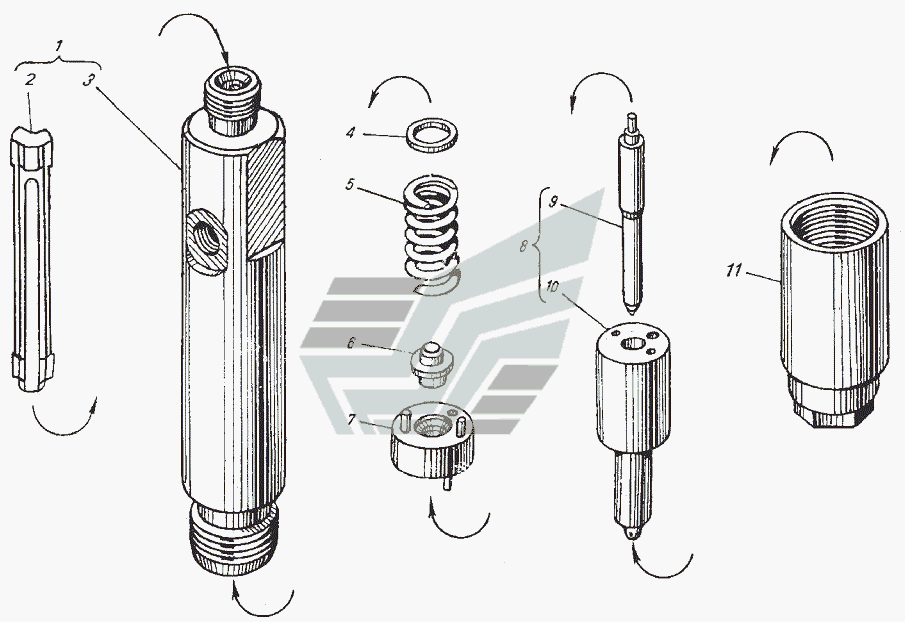 1
2
3
4
5
6
7
8
9
10
11