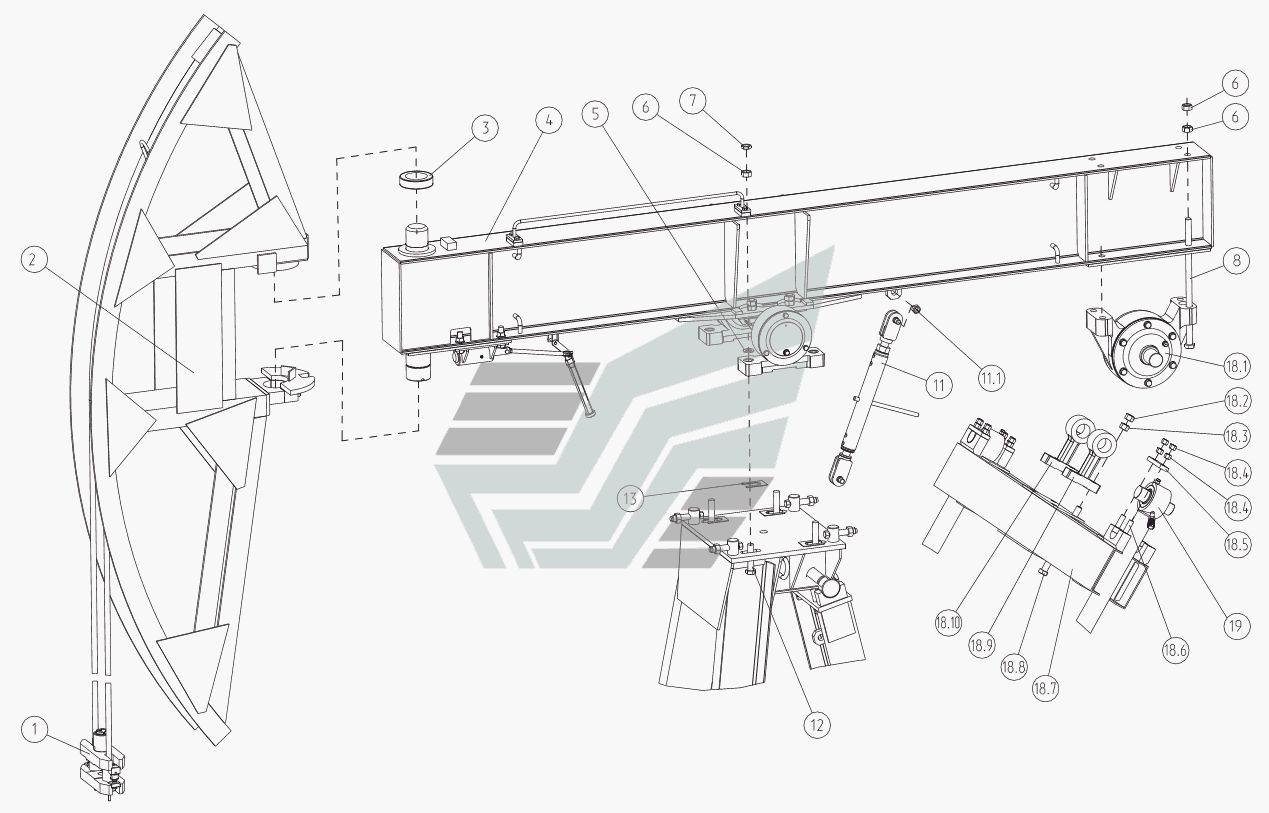 3
4
5
6
7
6
6
2
8
11.1
11
18.1
18.2
18.3
18.4
18.4
18.5
13
19
18.10
18.9
18.8
18.7
18.6
12
1