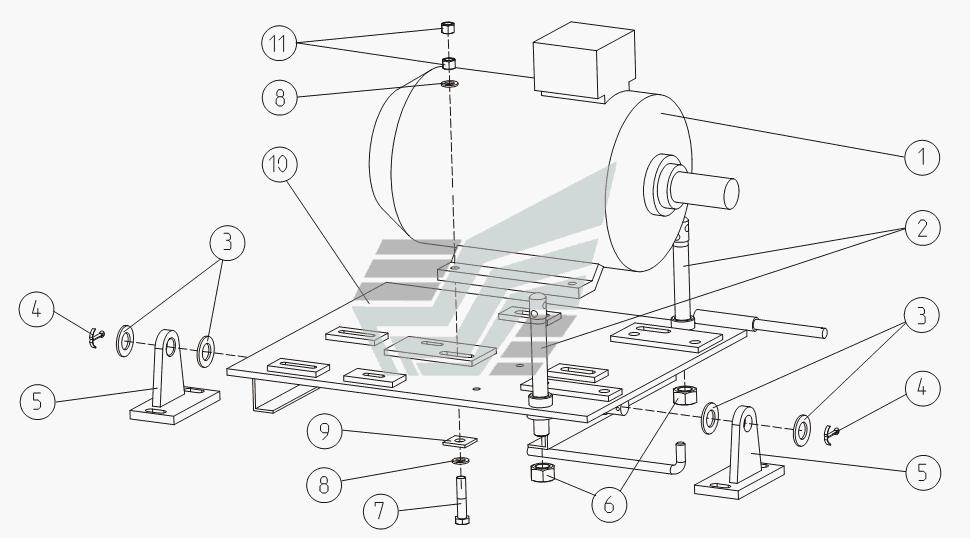 11
8
10
1
2
3
4
5
3
4
5
9
8
7
6