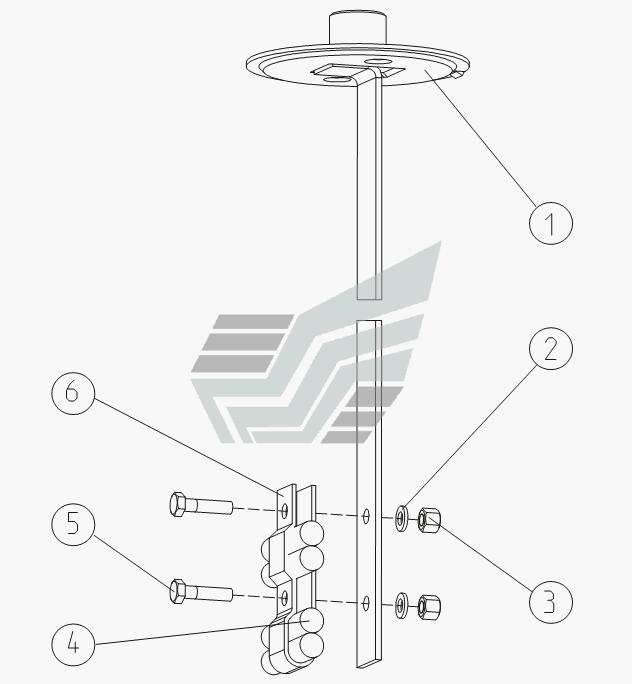 1
2
6
5
3
4