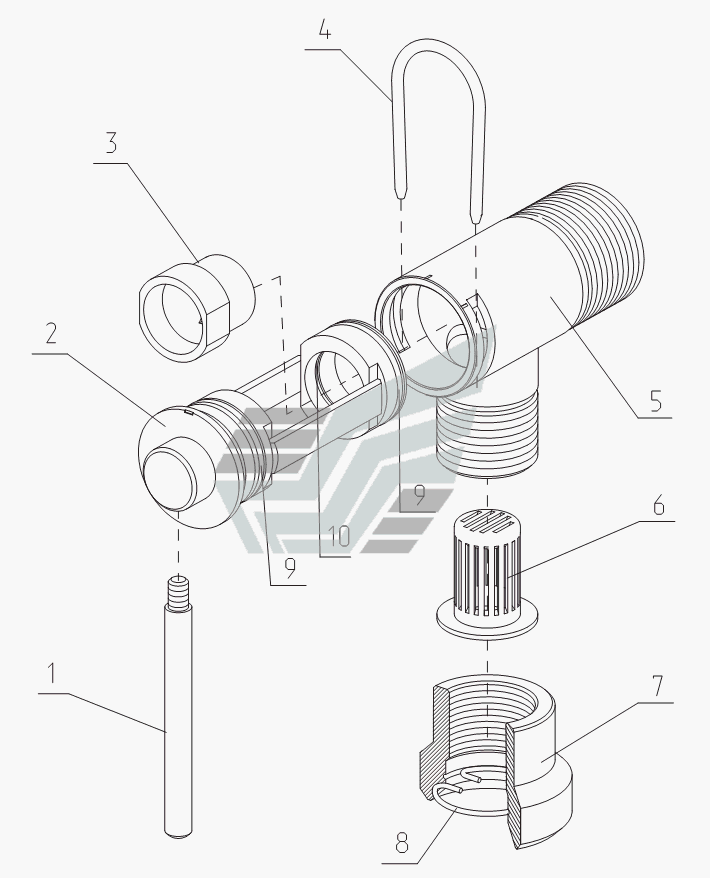 4
3
2
5
9
10
9
6
1
7
8