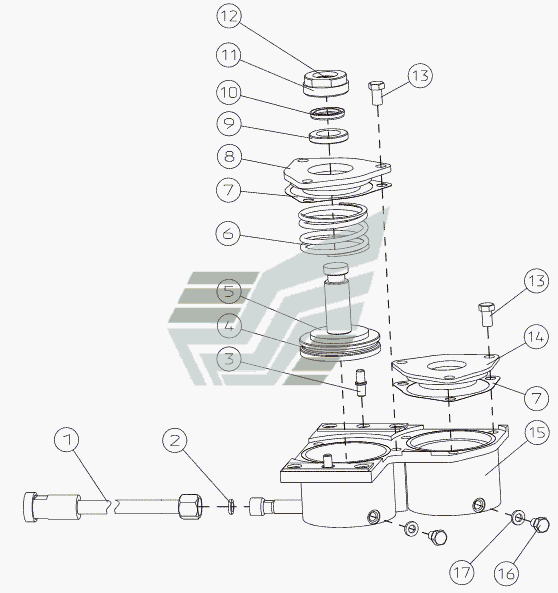 12
11
10
9
8
7
6
5
4
3
13
13
14
7
15
1
2
17
16