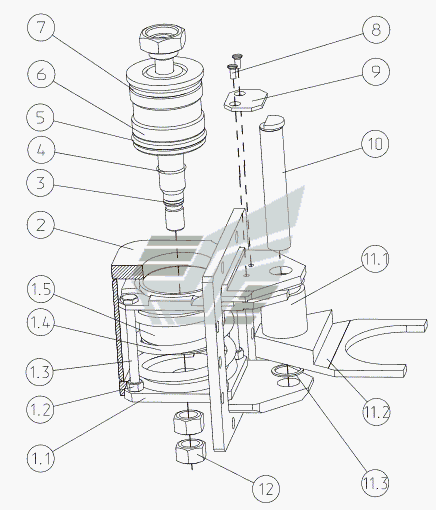 7
6
5
4
3
2
1.5
1.4
1.3
1.2
1.1
8
9
10
11.1
11.2
11.3
12