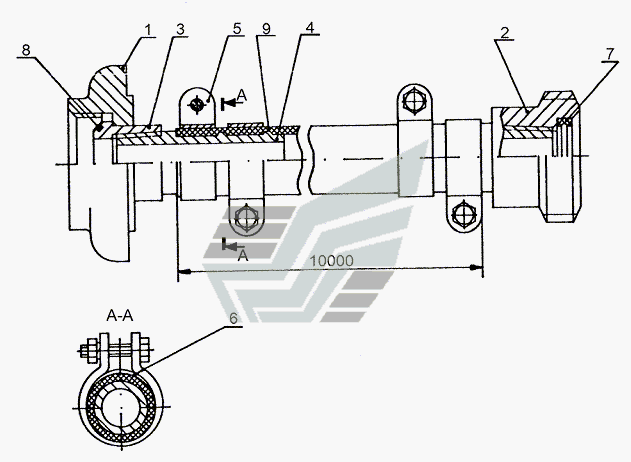 8
1
3
5
9
4
2
7
A
A
10000
A-A
6