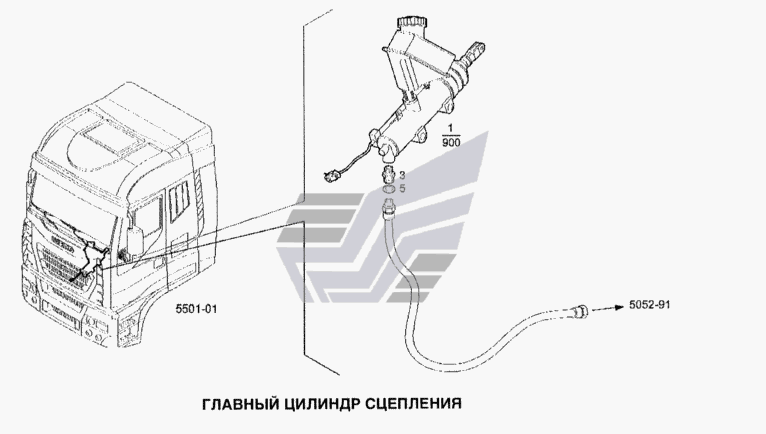 1
900

3
5

5501-01

5052-91

ГЛАВНЫЙ ЦИЛИНДР СЦЕПЛЕНИЯ