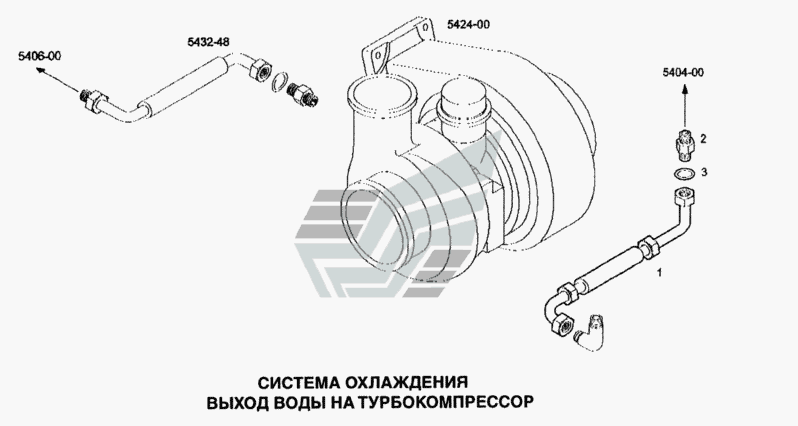 5406-00
5432-48
5424-00
5404-00
2
3
1

СИСТЕМА ОХЛАЖДЕНИЯ
ВЫХОД ВОДЫ НА ТУРБОКОМПРЕССОР