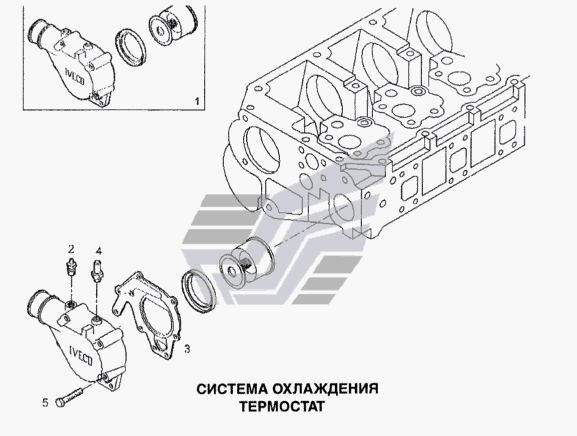 IVECO

1

2

4

IVECO

3

5

СИСТЕМА ОХЛАЖДЕНИЯ
ТЕРМОСТАТ