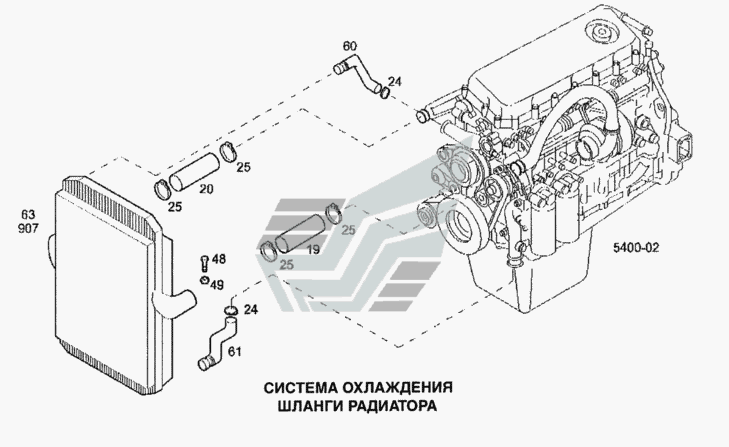 60
24
25
20
25
63
907
25
19
25
48
49
24
61
5400-02
СИСТЕМА ОХЛАЖДЕНИЯ
ШЛАНГИ РАДИАТОРА