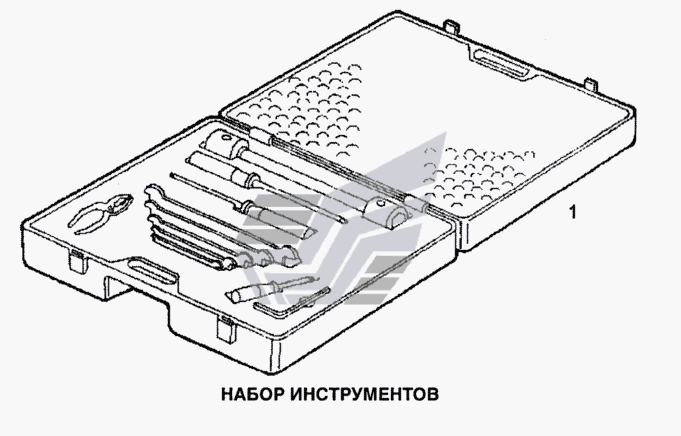 1

НАБОР ИНСТРУМЕНТОВ