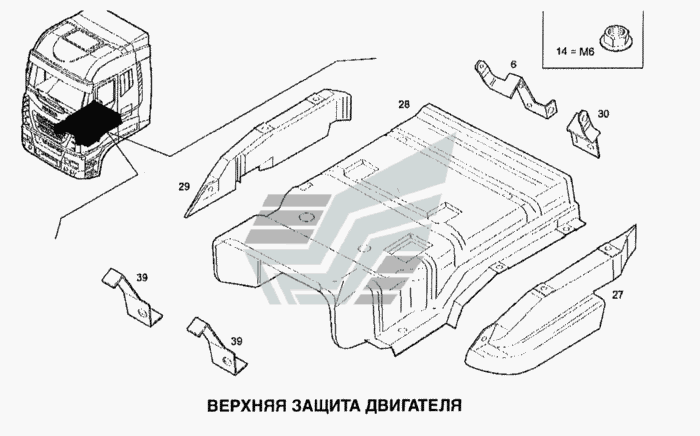 14 = M6

6

28

30

29

39

39

27

ВЕРХНЯЯ ЗАЩИТА ДВИГАТЕЛЯ