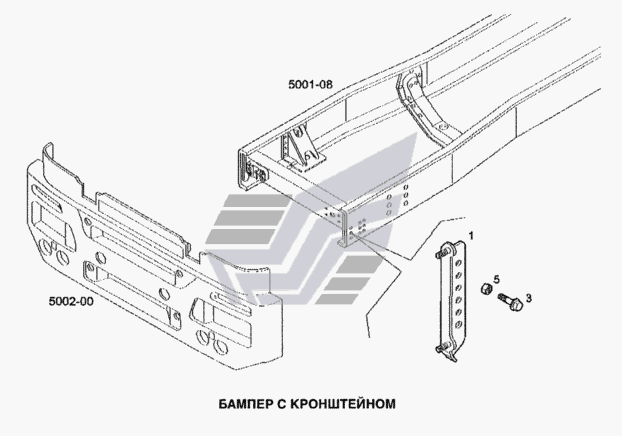 5001-08

5002-00

1

5

3

БАМПЕР С КРОНШТЕЙНОМ