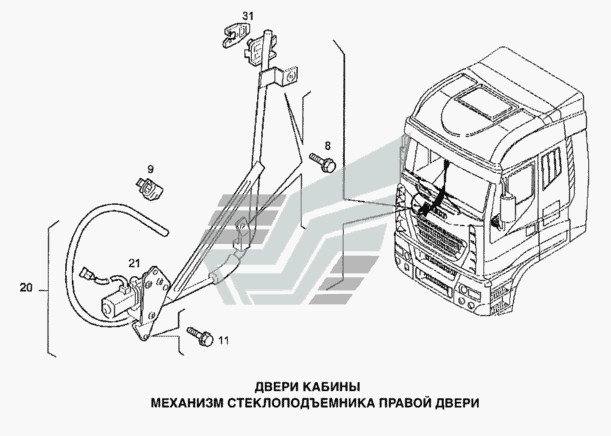 31

8

9

21

20

11

ДВЕРИ КАБИНЫ
МЕХАНИЗМ СТЕКЛОПОДЪЕМНИКА ПРАВОЙ ДВЕРИ