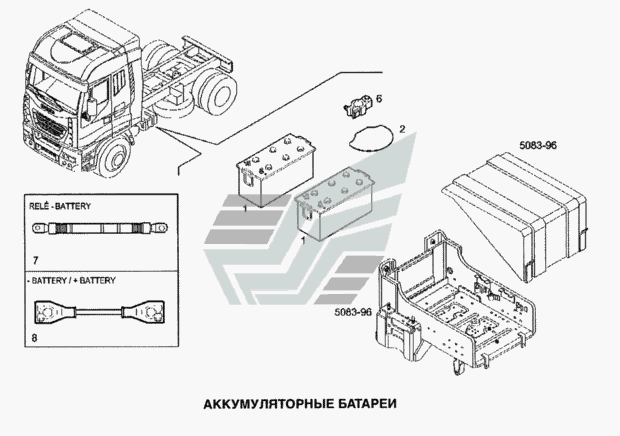 6
2
5083-96
1
1
RELÈ - BATTERY
7
- BATTERY / + BATTERY
8
5083-96
АККУМУЛЯТОРНЫЕ БАТАРЕИ