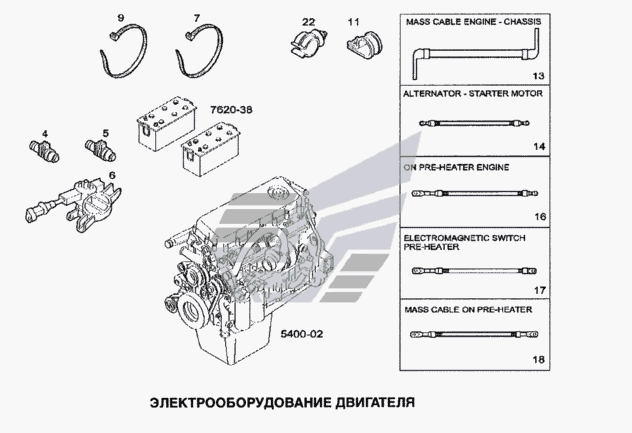 9
7
22
11
7620-38
4
5
6
5400-02

MASS CABLE ENGINE - CHASSIS
13

ALTERNATOR - STARTER MOTOR
14

ON PRE-HEATER ENGINE
16

ELECTROMAGNETIC SWITCH PRE-HEATER
17

MASS CABLE ON PRE-HEATER
18

ЭЛЕКТРООБОРУДОВАНИЕ ДВИГАТЕЛЯ