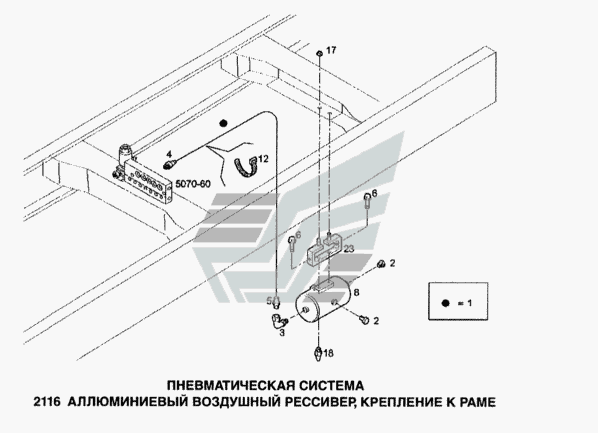 17

4

12

5070-60

6

6

23

2

8

5

3

2

18

● = 1

ПНЕВМАТИЧЕСКАЯ СИСТЕМА
2116 АЛЛЮМИНИЕВЫЙ ВОЗДУШНЫЙ РЕССИВЕР, КРЕПЛЕНИЕ К РАМЕ