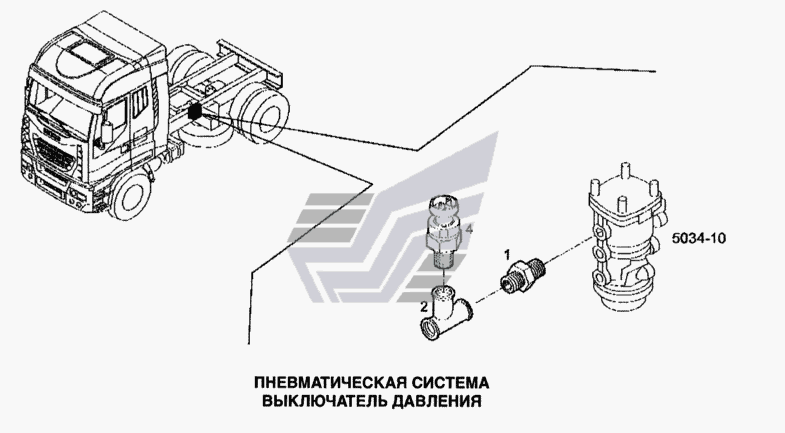 4
1
2
5034-10

ПНЕВМАТИЧЕСКАЯ СИСТЕМА
ВЫКЛЮЧАТЕЛЬ ДАВЛЕНИЯ