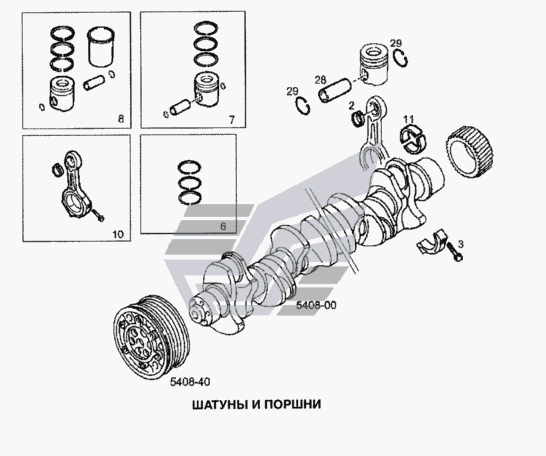 8

7

10

6

29

28

29

2

11

3

5408-00

5408-40

ШАТУНЫ И ПОРШНИ