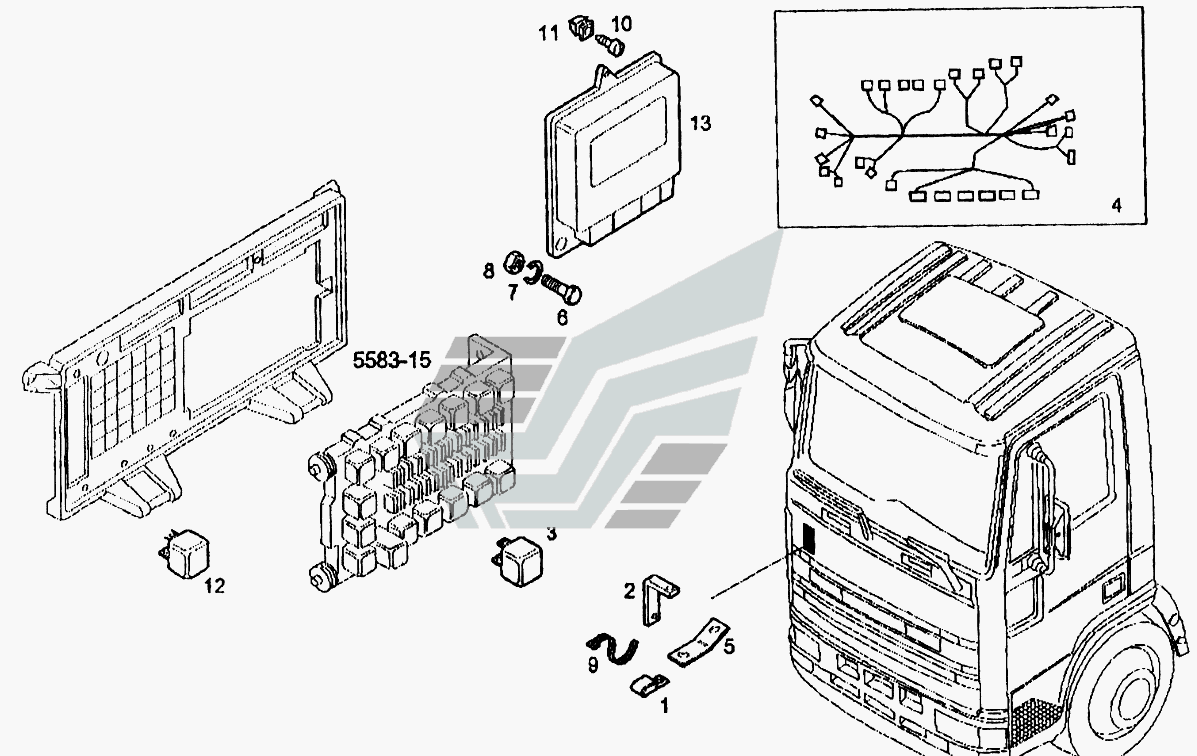 11
10
13
4
8
7
6
5583-15
3
12
2
5
9
1