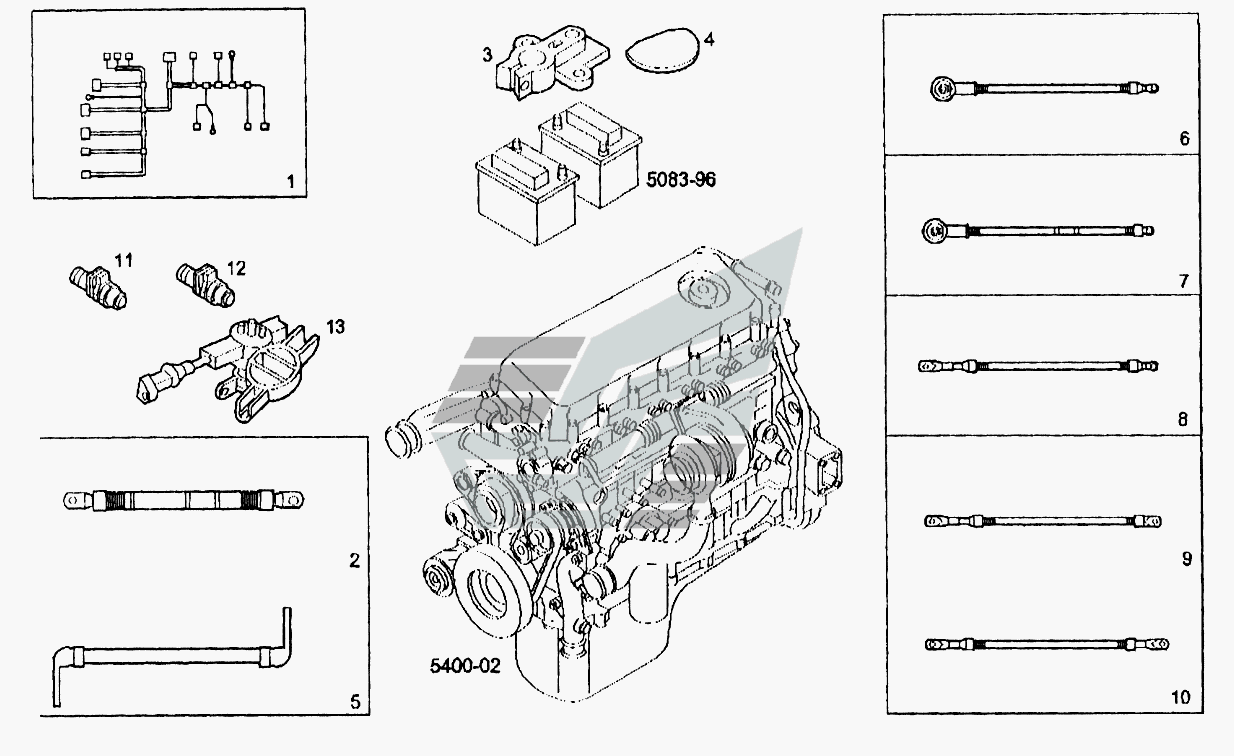 1
3
4
5083-96
11
12
13
2
5
5400-02
6
7
8
9
10