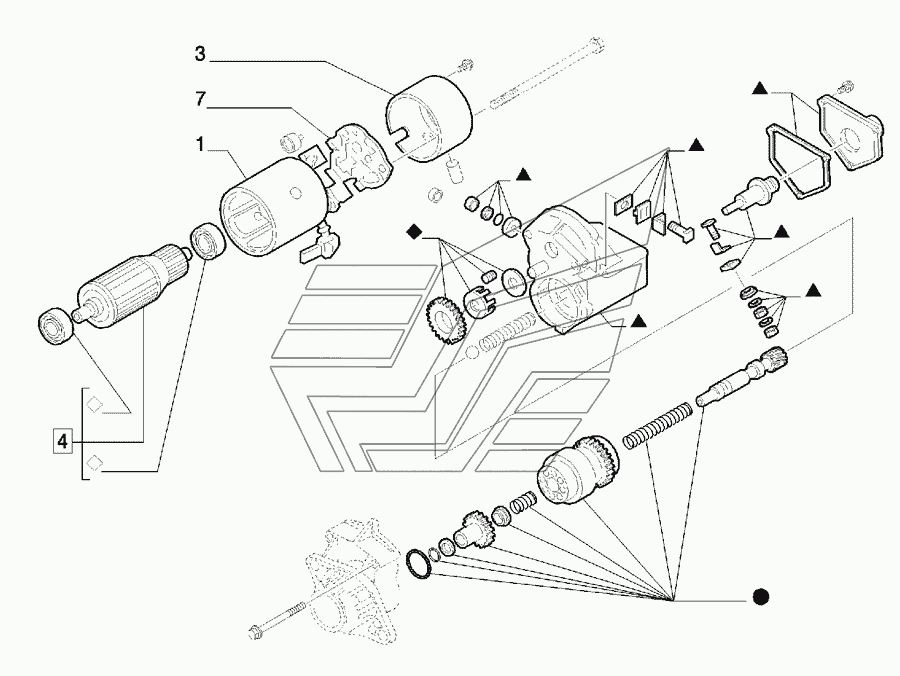 3
7
1
4