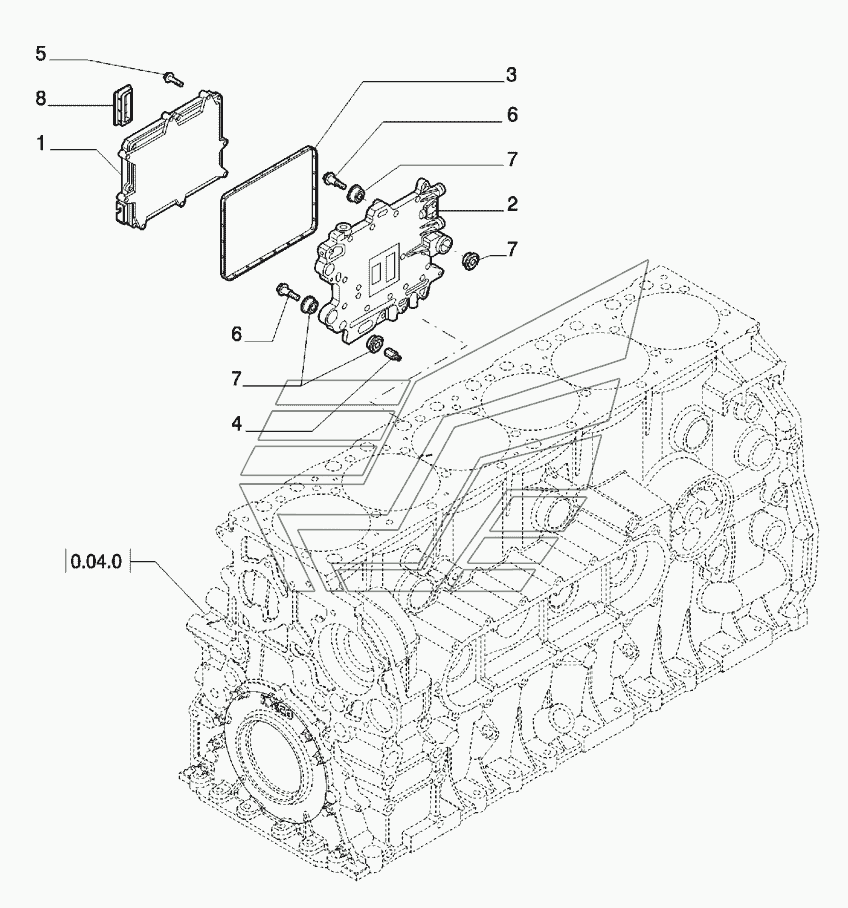 5
8
1
3
6
7
2
7
6
7
4
0.04.0