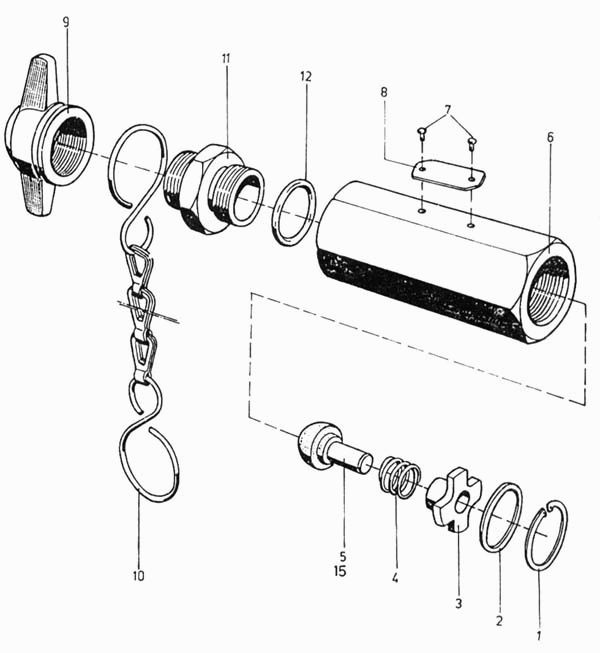 9
11
12
8
7
6
10
5
15
4
3
2
1