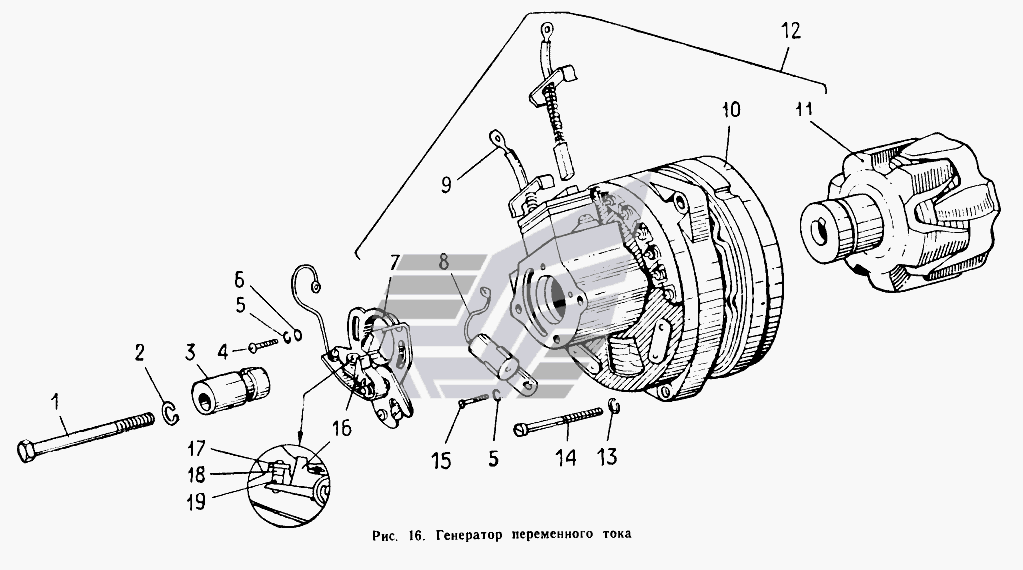 12
10
11
9
7
8
6
5
4
3
2
1
16
15
5
14
13
17
18
19

Рис. 16. Генератор переменного тока