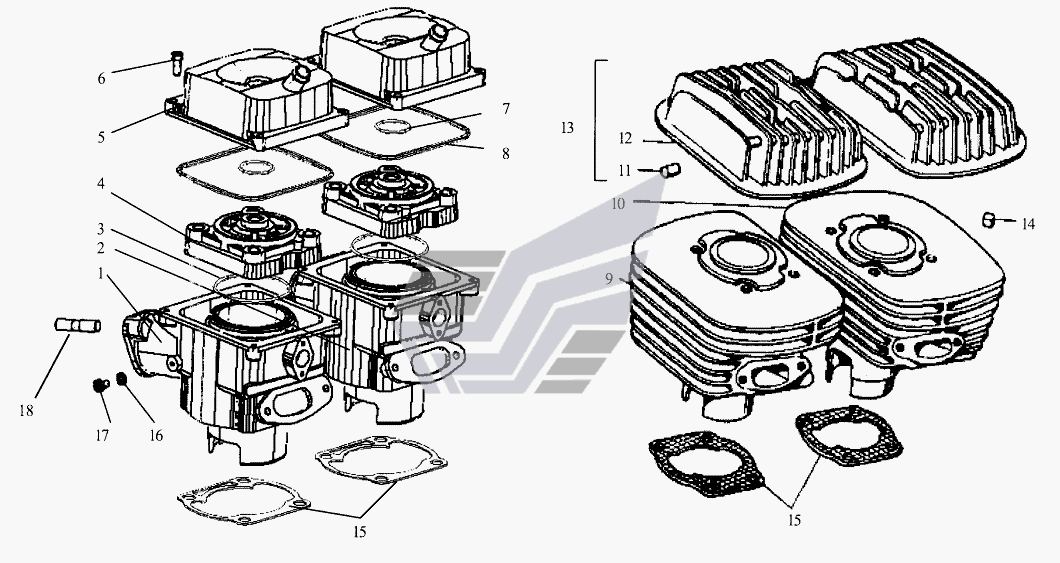 6
5
7
8
4
3
2
1
18
17
16
15
13
12
11
10
9
14
15