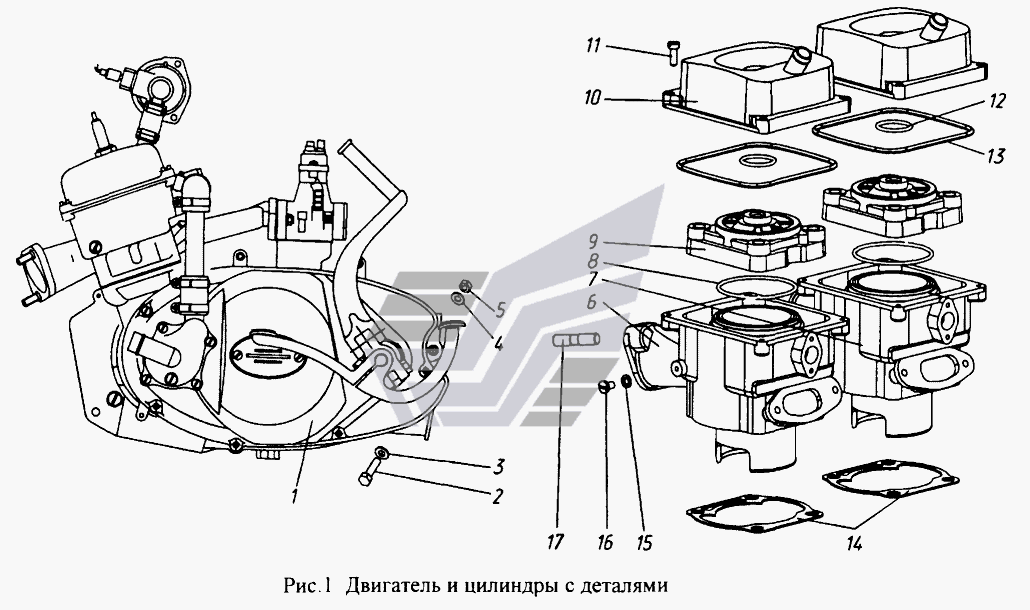 11
10
12
13
9
8
7
6
5
4
3
2
1
17
16
15
14

Рис.1 Двигатель и цилиндры с деталями