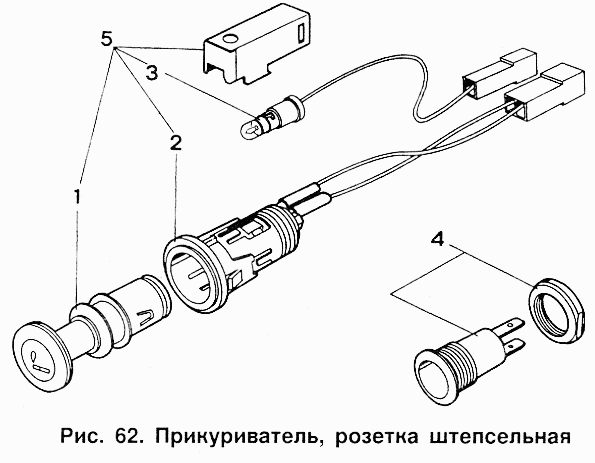 5
3
2
1
4
Рис. 62. Прикуриватель, розетка штепсельная