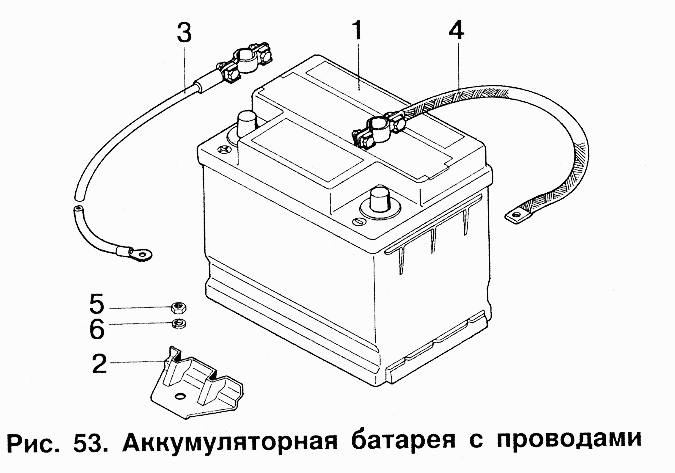 3
1
4
5
6
2
Рис. 53. Аккумуляторная батарея с проводами