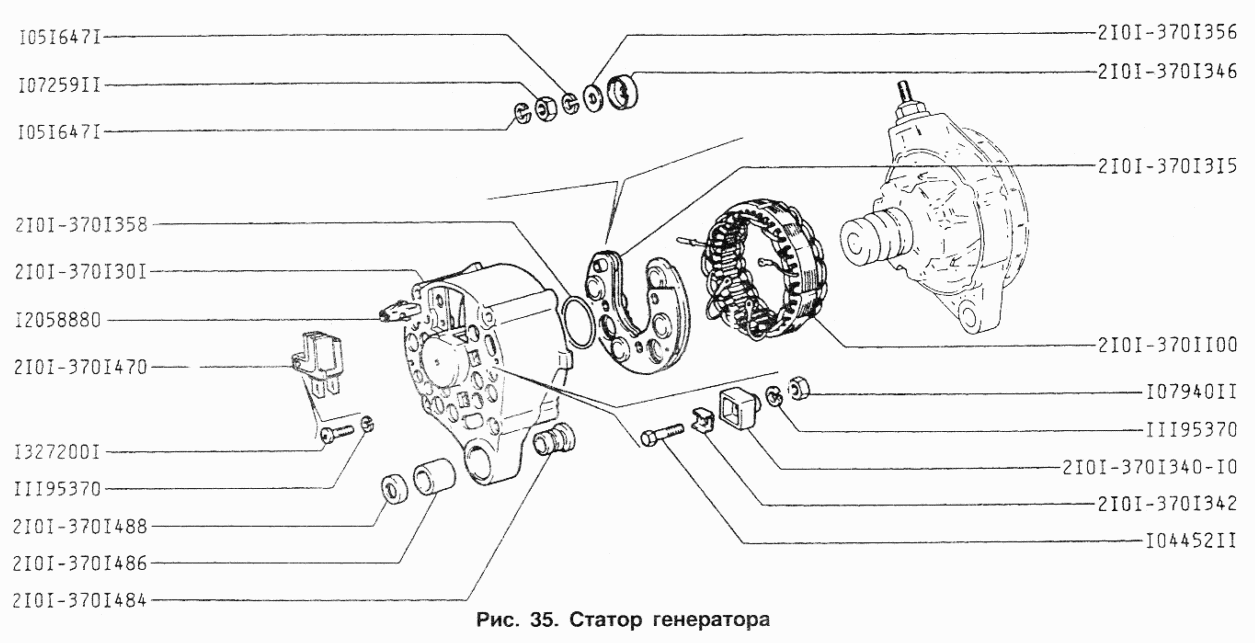 I05I647I
I07259II
I05I647I
2I0I-370I358
2I0I-370I30I
I2058880
2I0I-370I470
I327200I
III95370
2I0I-370I488
2I0I-370I486
2I0I-370I484
2I0I-370I356
2I0I-370I346
2I0I-370I3I5
2I0I-370II00
I07940II
III95370
2I0I-370I340-I0
2I0I-370I342
I04452II

Рис. 35. Статор генератора