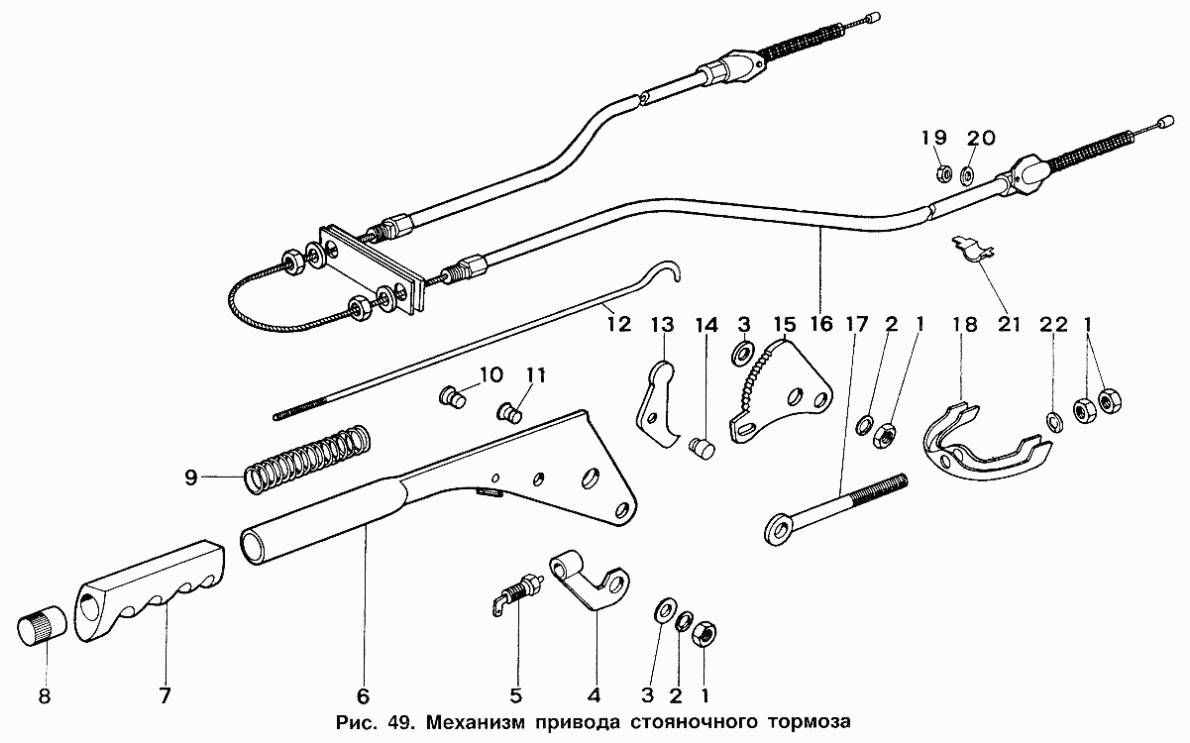 19 20
12 13 14 3 15 16 17 2 1 18 21 22 1
10 11
9
8 7 6 5 4 3 2 1
Рис. 49. Механизм привода стояночного тормоза