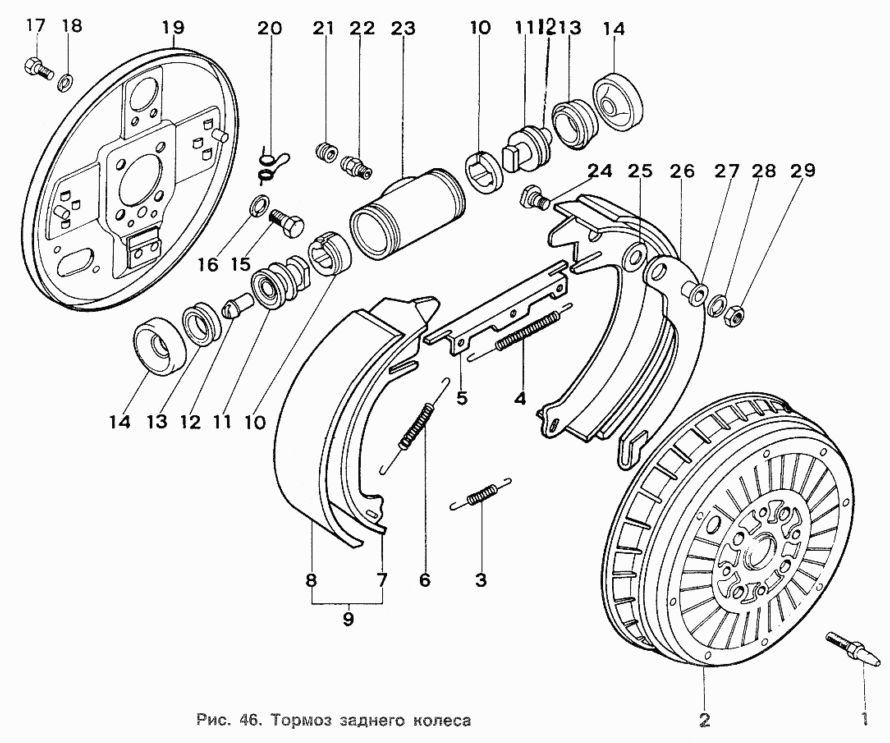 17 18 19 20 21 22 23 10 11 12 13 14

24 25 26 27 28 29

16 15

14 13 12 11 10

5 4

8 7 6 3

9

2 1

Рис. 46. Тормоз заднего колеса