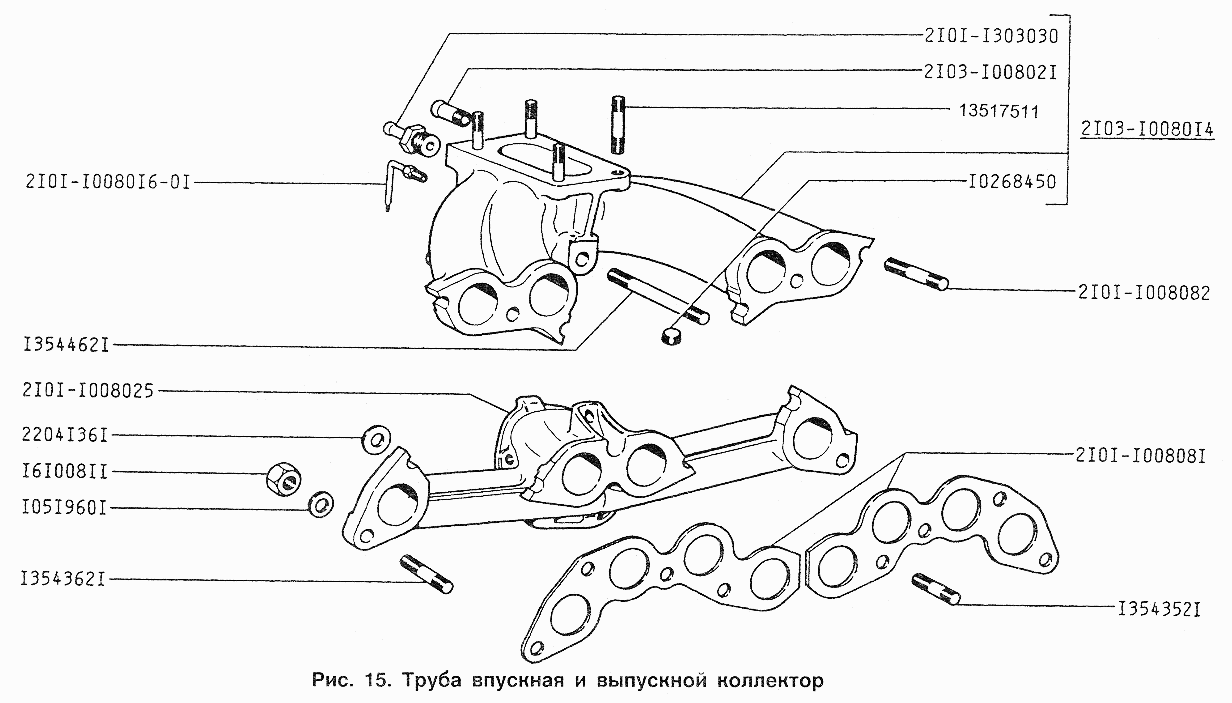 2I0I-I303030
2I03-I00802I
13517511
2I03-I0080I4
2I0I-I0080I6-0I
I0268450
2I0I-I008082
I354462I
2I0I-I008025
2204I36I
I6I008II
I05I960I
2I0I-I00808I
I354362I
I354352I

Рис. 15. Труба впускная и выпускной коллектор