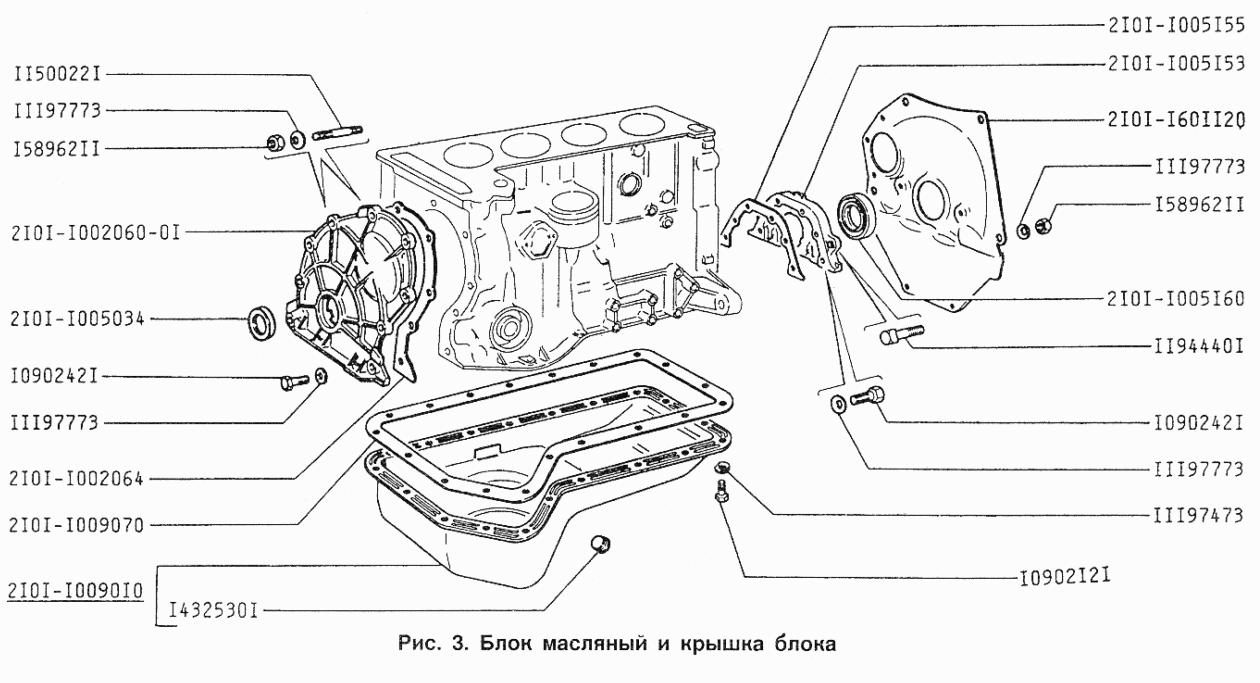 II50022I
III97773
I58962II
2I0I-I002060-0I
2I0I-I005034
I090242I
III97773
2I0I-I002064
2I0I-I009070
2I0I-I0090I0
I432530I
2I0I-I005I55
2I0I-I005I53
2I0I-I60II20
III97773
I58962II
2I0I-I005I60
II94440I
I090242I
III97773
III97473
I0902I2I

Рис. 3. Блок масляный и крышка блока