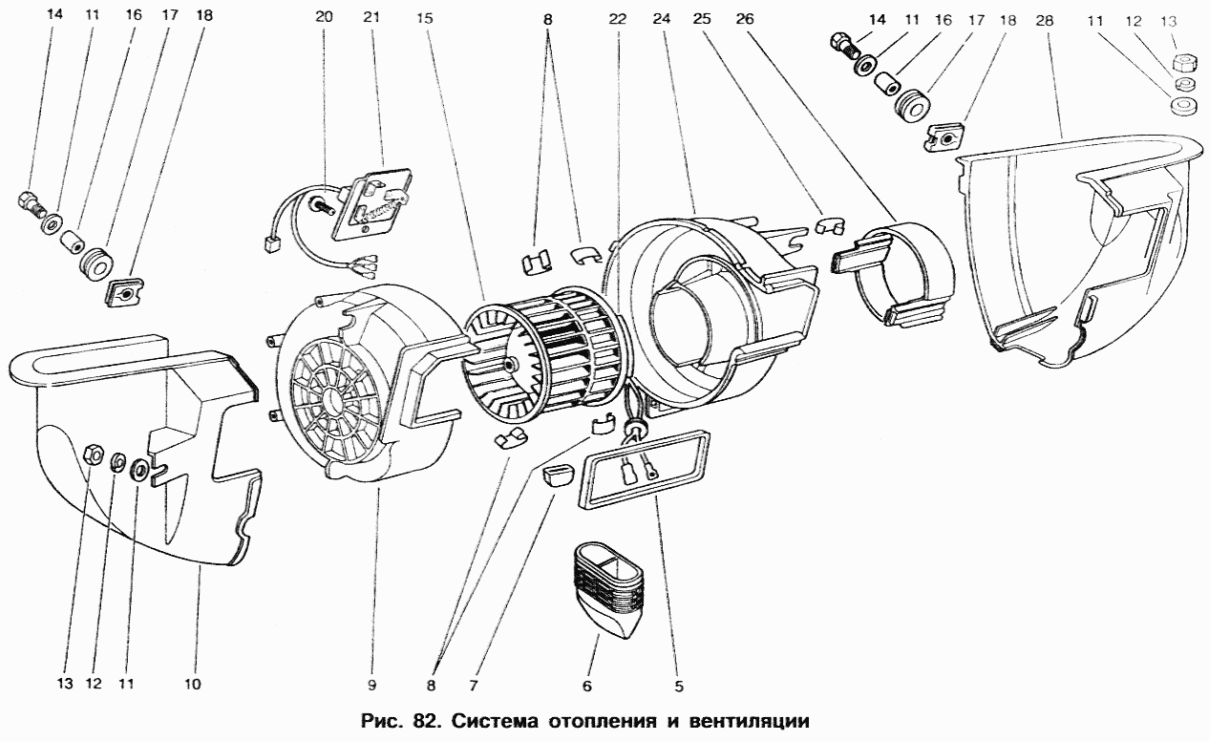 14 11 16 17 18

20 21 15

8

22 24 25 26

14 11 16 17 18

28 11 12 13

13 12 11 10

9 8 7

6 5

Рис. 82. Система отопления и вентиляции