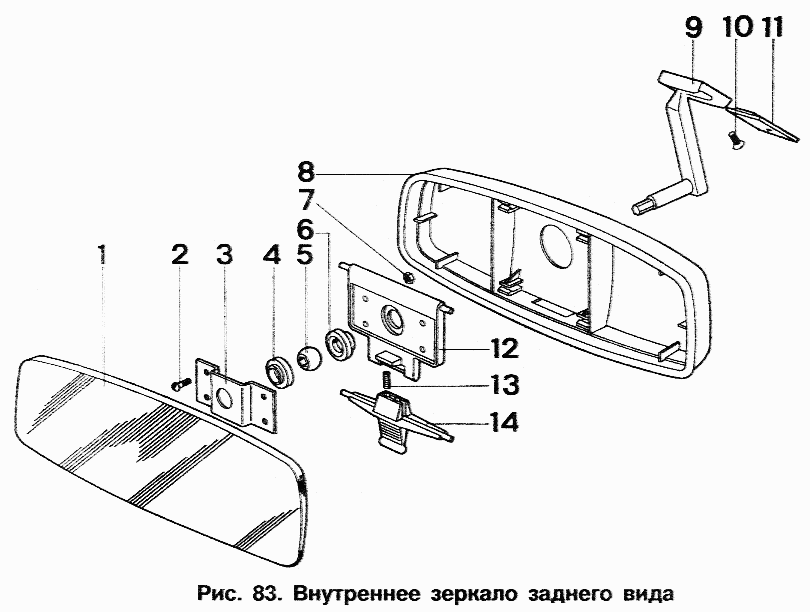 9 10 11
8
7
6
1 2 3 4 5
12
13
14

Рис. 83. Внутреннее зеркало заднего вида