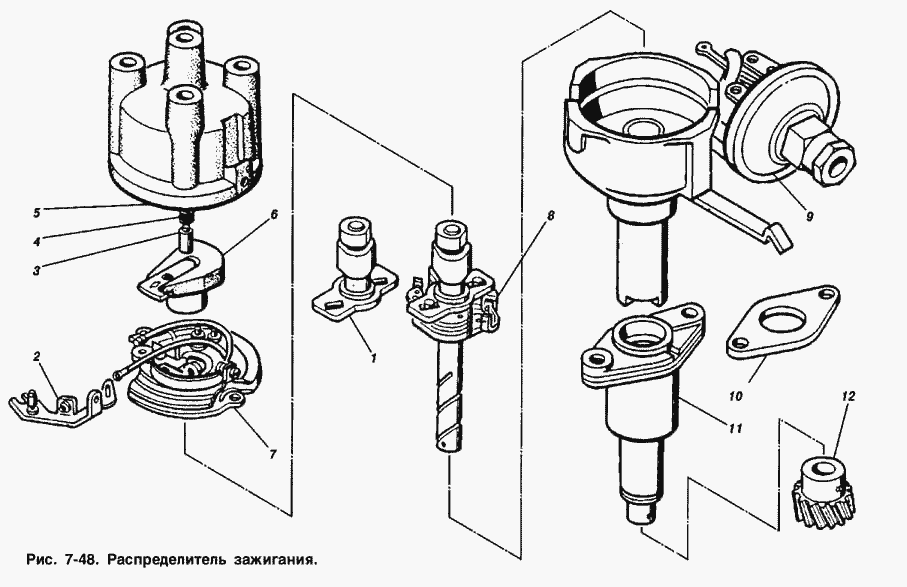 5
4
3
6
2
7
1
8
9
10
11
12

Рис. 7-48. Распределитель зажигания.