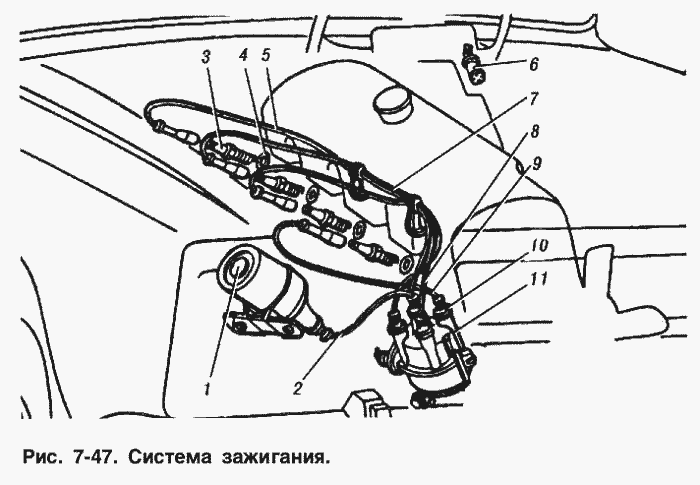 3 4 5 6 7 8 9 10 11 1 2

Рис. 7-47. Система зажигания.