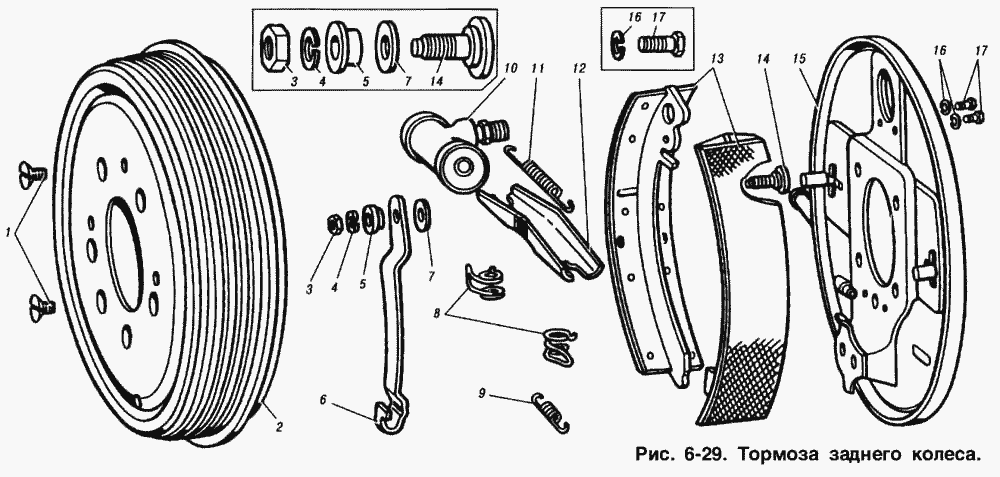 3 4 5 7 14
16 17
10 11 12 13 14 15 16 17
1
3 4 5 7
8
6
9
2
Рис. 6-29. Тормоза заднего колеса.