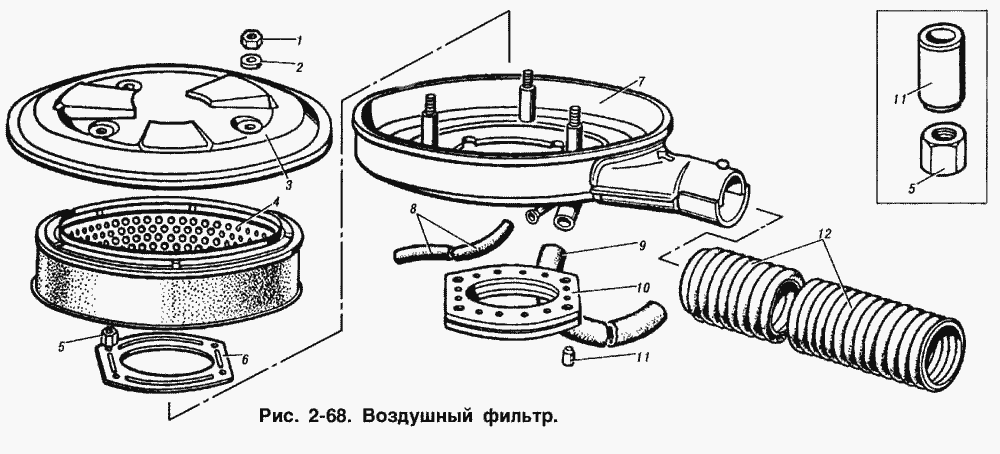 1
2
3
4
5
6
7
8
9
10
11
11
5
12
Рис. 2-68. Воздушный фильтр.