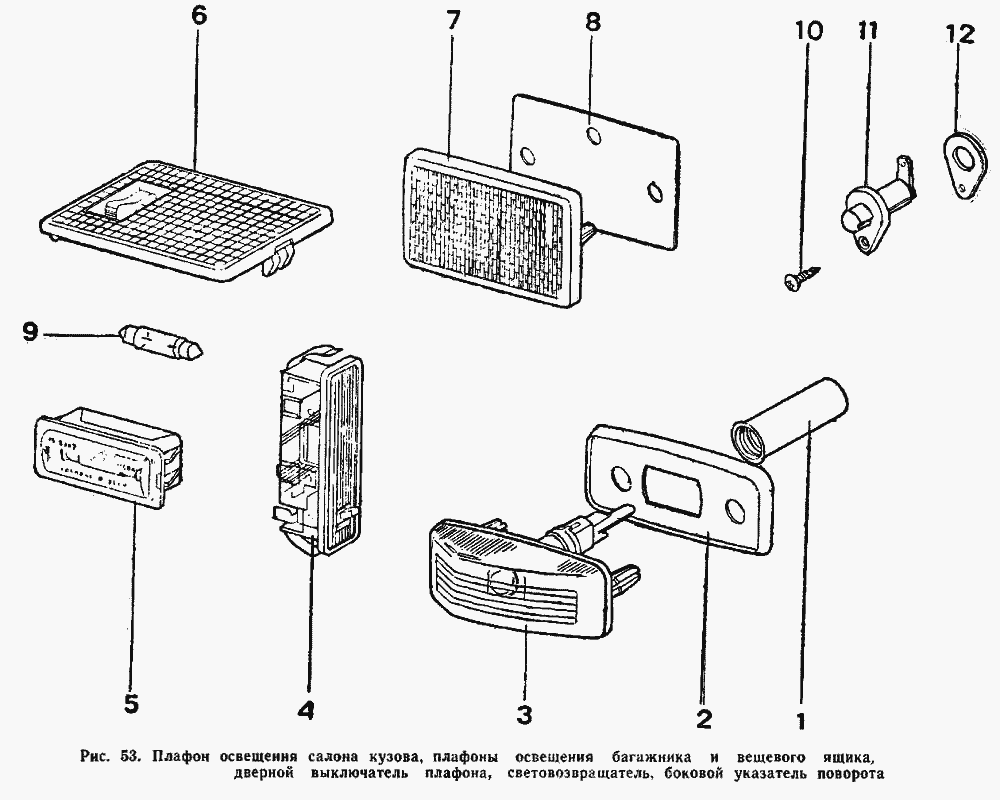 6
7
8
10
11
12
9
5
4
3
2
1

Рис. 53. Плафон освещения салона кузова, плафоны освещения багажника и вещевого ящика, дверной выключатель плафона, световозвращатель, боковой указатель поворота