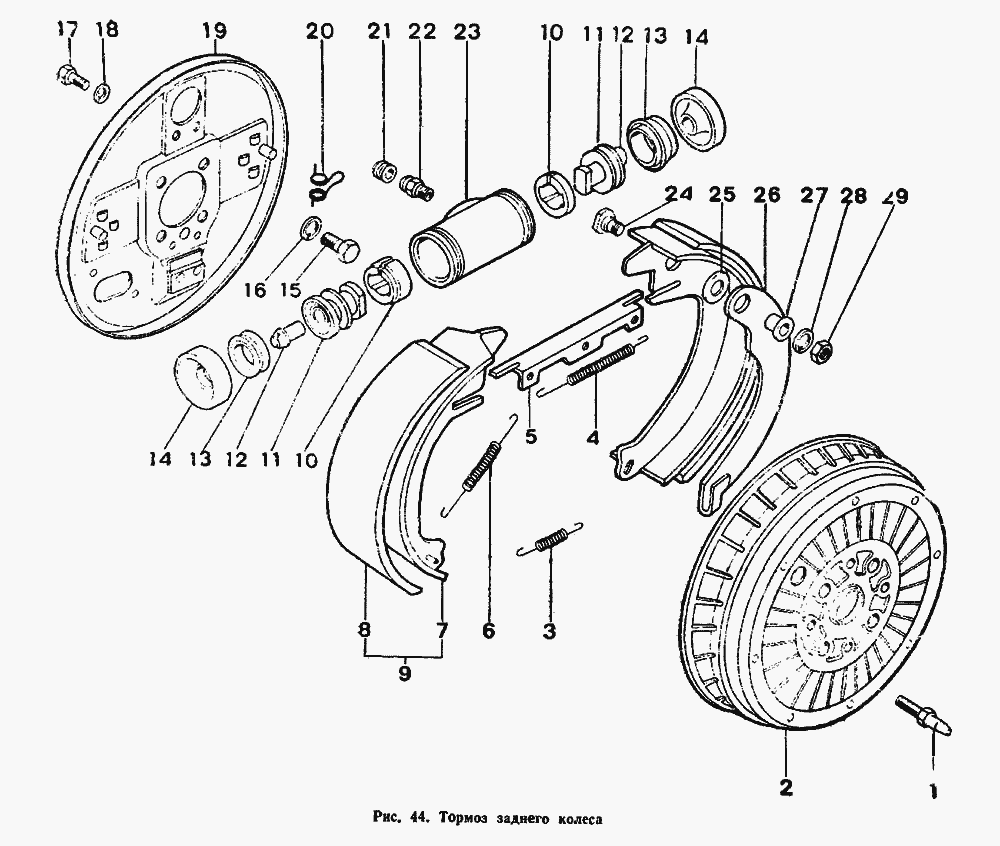 17 18 19 20 21 22 23 10 11 12 13 14

24 25 26 27 28 29

16 15

14 13 12 11 10 5 4

8 7 6 3

9

2 1

Рис. 44. Тормоз заднего колеса