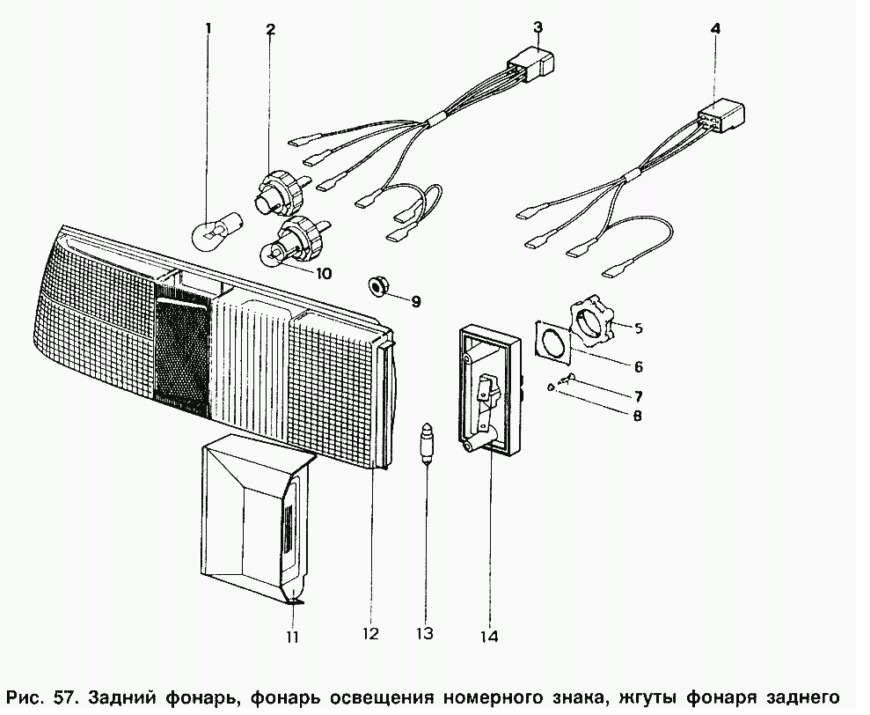 1
2
3
4
10
9
5
6
7
8
11
12
13
14

Рис. 57. Задний фонарь, фонарь освещения номерного знака, жгуты фонаря заднего