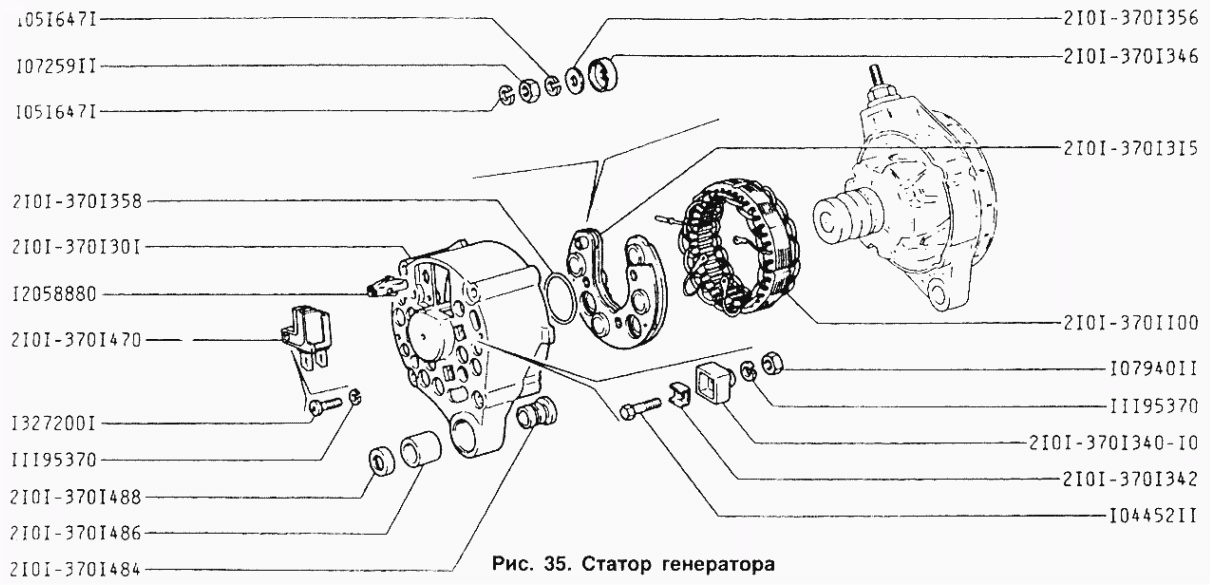 I05I647I
I07259II
I05I647I
2I0I-370I358
2I0I-370I30I
I2058880
2I0I-370I470
I327200I
III95370
2I0I-370I488
2I0I-370I486
2I0I-370I484

2I0I-370I356
2I0I-370I346
2I0I-370I3I5
2I0I-370II00
I07940II
III95370
2I0I-370I340-I0
2I0I-370I342
I04452II

Рис. 35. Статор генератора